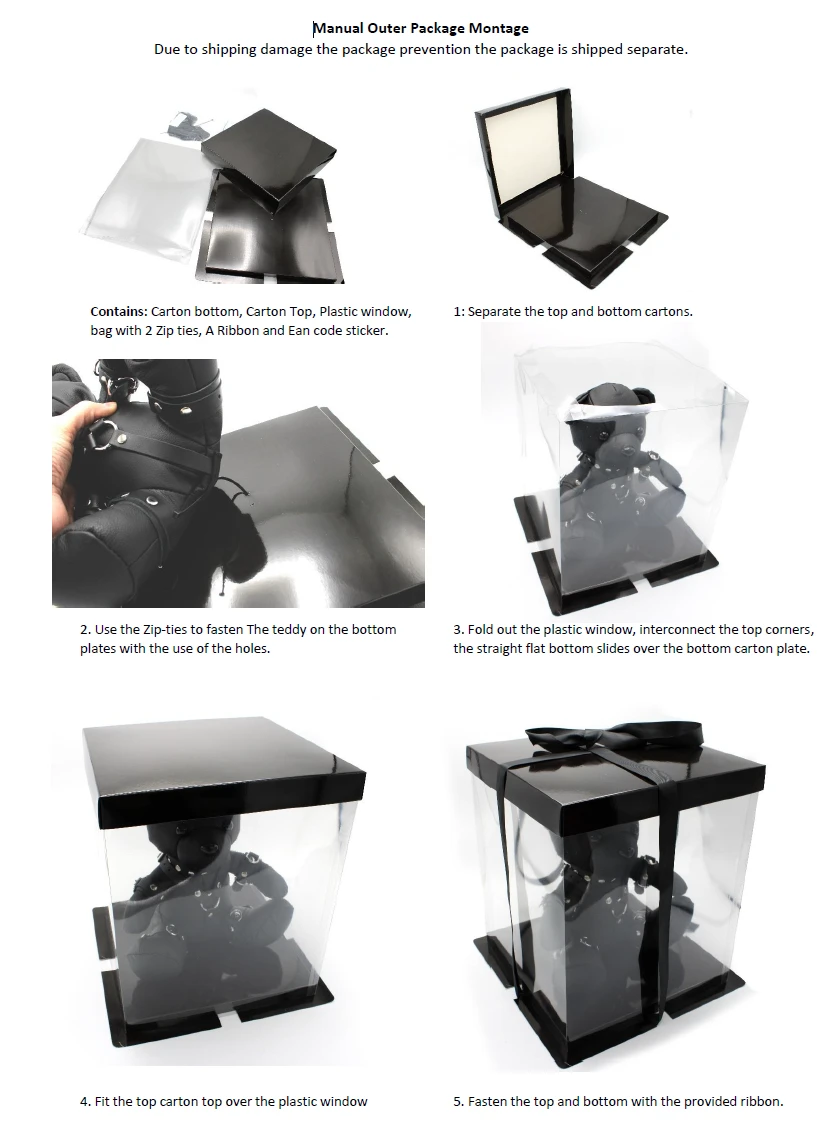 Manual Outer Package Montage
Due to shipping damage the package prevention the package is shipped separate.

Contains: Carton bottom, Carton Top, Plastic window, bag with 2 Zip ties, A Ribbon and Ean code sticker.

1: Separate the top and bottom cartons.

2. Use the Zip-ties to fasten The teddy on the bottom plates with the use of the holes.

3. Fold out the plastic window, interconnect the top corners, the straight flat bottom slides over the bottom carton plate.

4. Fit the top carton top over the plastic window

5. Fasten the top and bottom with the provided ribbon.